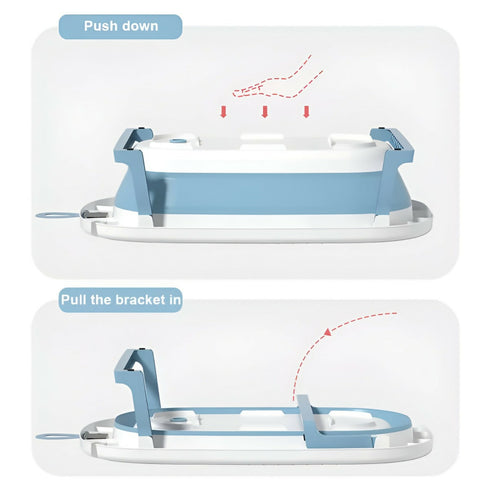 Push down

Pull the bracket in